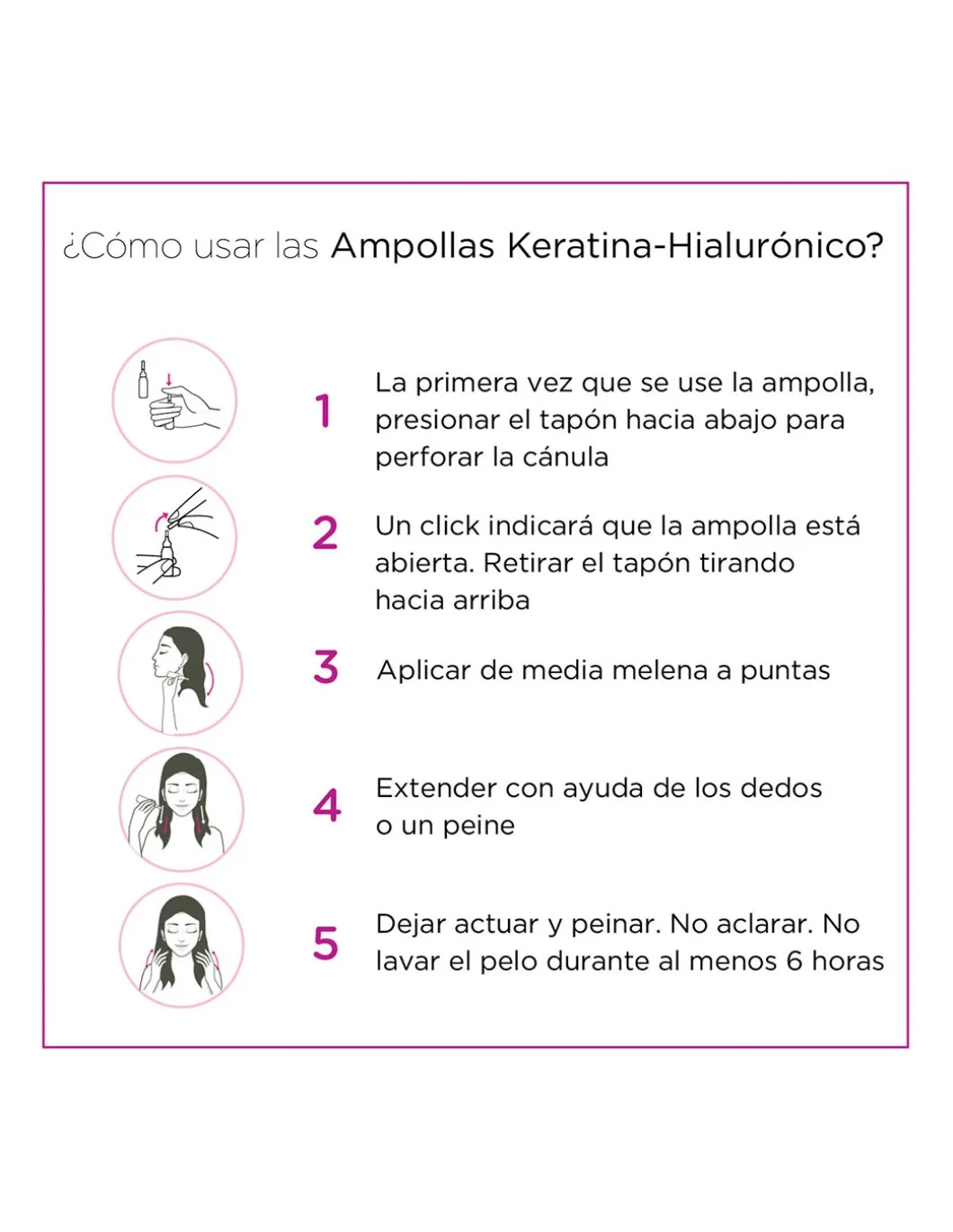 ¿Cómo usar las Ampollas Keratina-Hialurónico?

1 La primera vez que se use la ampolla, presionar el tapón hacia abajo para perforar la cánula

2 Un click indicará que la ampolla está abierta. Retirar el tapón tirando hacia arriba

3 Aplicar de media melena a puntas

4 Extender con ayuda de los dedos o un peine

5 Dejar actuar y peinar. No aclarar. No lavar el pelo durante al menos 6 horas